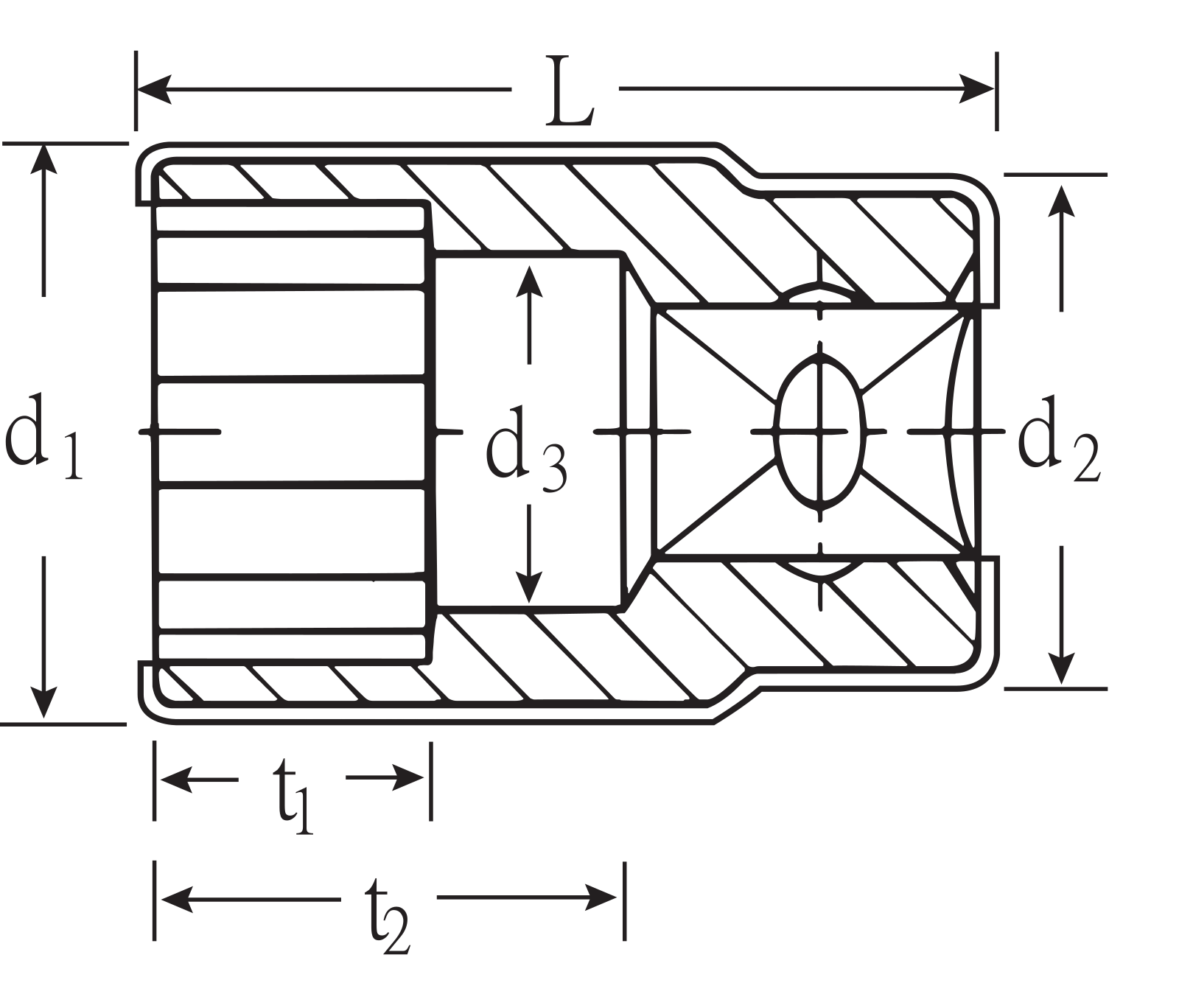 L
$d_1$
$d_3$
$d_2$
$t_1$
$t_2$